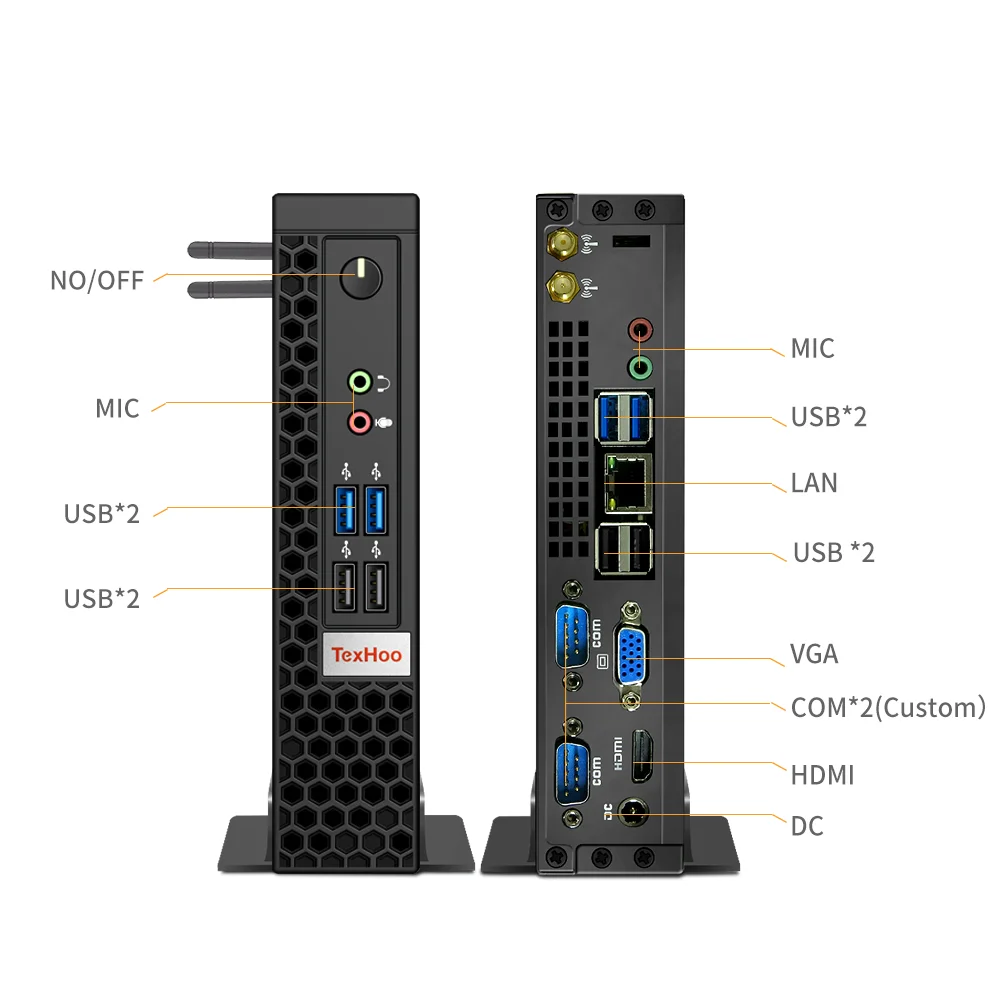 NO/OFF

MIC

USB*2

USB*2

TexHoo

MIC

USB*2

LAN

USB *2

VGA

COM*2(Custom)

HDMI

DC

COM

COM

HDMI

DC